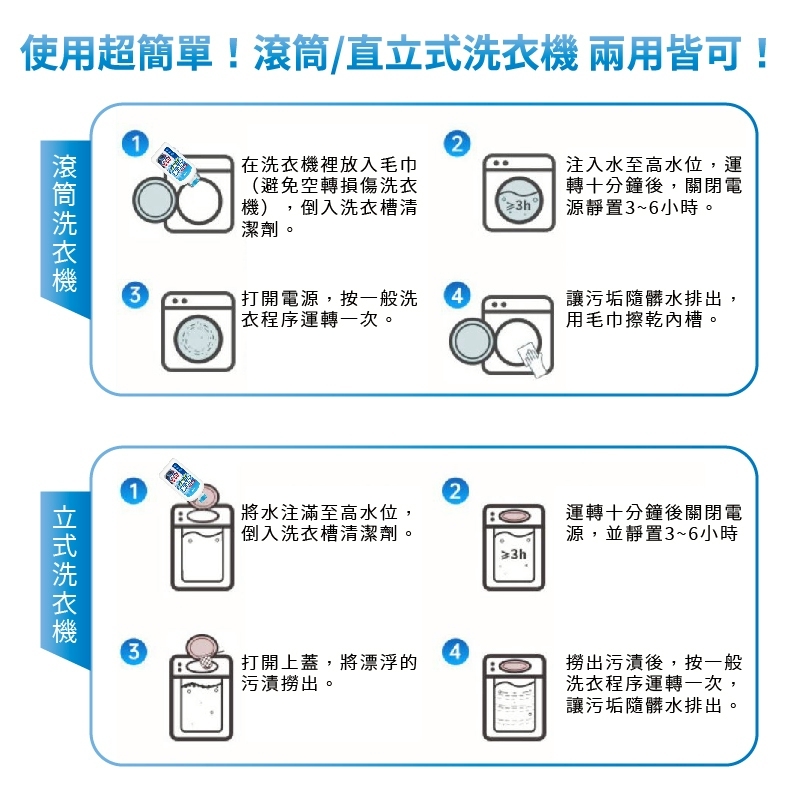 使用超簡單！滾筒/直立式洗衣機 兩用皆可！

滾筒洗衣機

1
在洗衣機裡放入毛巾（避免空轉損傷洗衣機），倒入洗衣槽清潔劑。

2
≥3h
注入水至高水位，運轉十分鐘後，關閉電源靜置3~6小時。

3
打開電源，按一般洗衣程序運轉一次。

4
讓污垢隨髒水排出，用毛巾擦乾內槽。

立式洗衣機

1
將水注滿至高水位，倒入洗衣槽清潔劑。

2
≥3h
運轉十分鐘後關閉電源，並靜置3~6小時

3
打開上蓋，將漂浮的污漬撈出。

4
撈出污漬後，按一般洗衣程序運轉一次，讓污垢隨髒水排出。